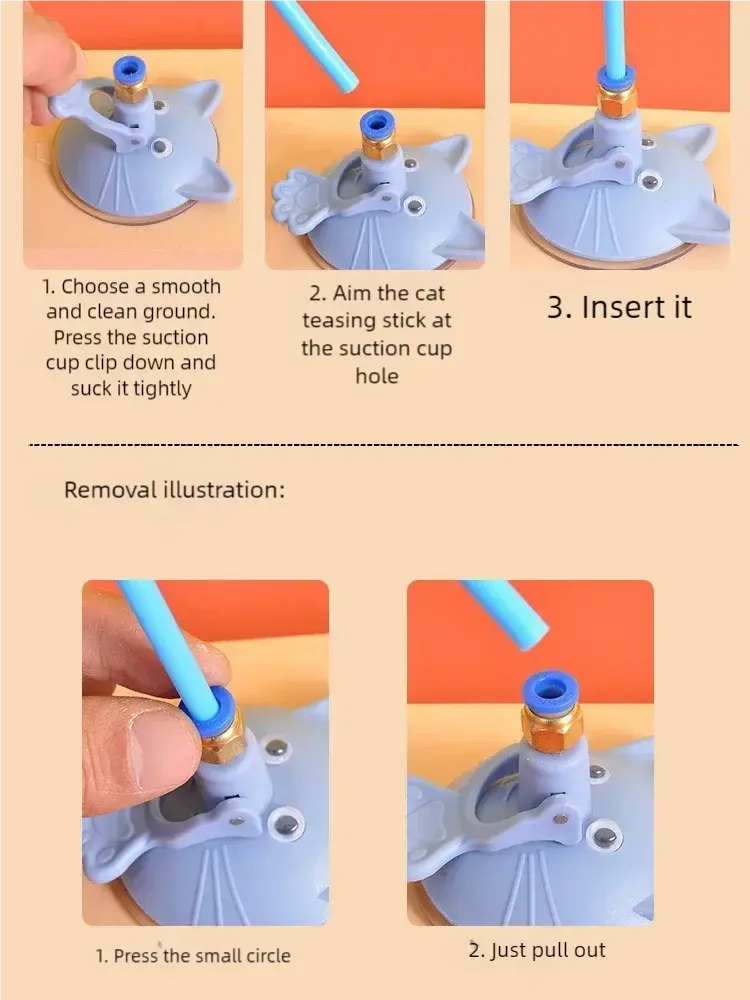 1. Choose a smooth and clean ground. Press the suction cup clip down and suck it tightly

2. Aim the cat teasing stick at the suction cup hole

3. Insert it

Removal illustration:

1. Press the small circle

2. Just pull out