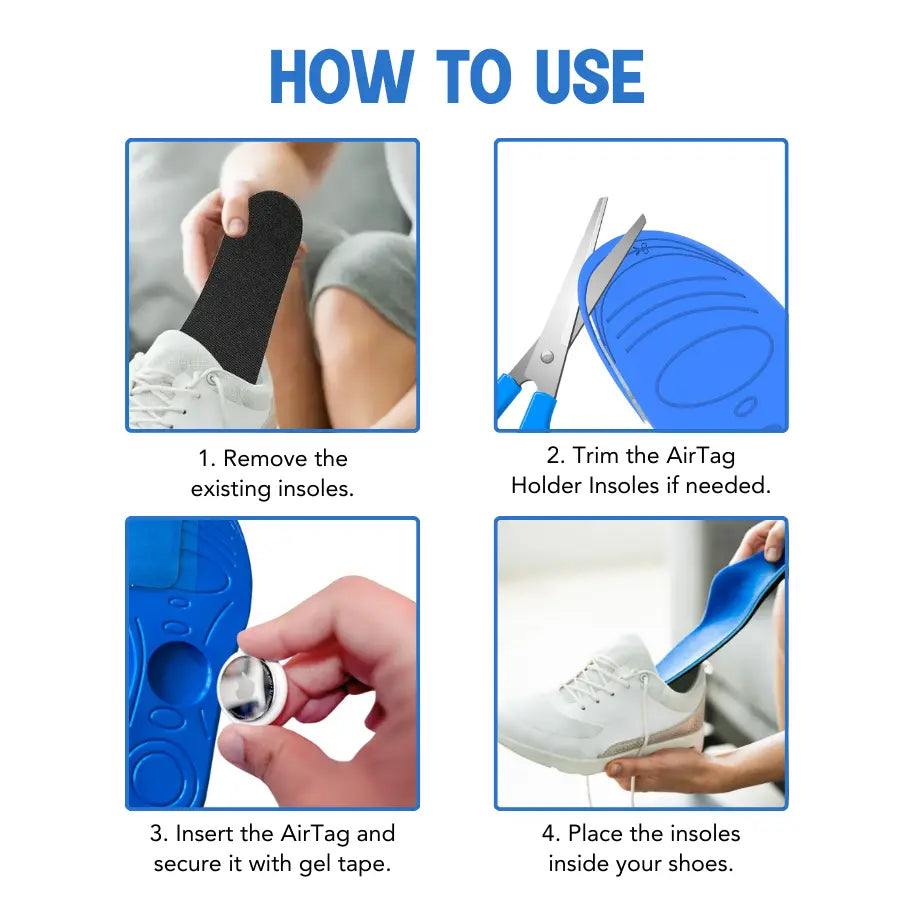 HOW TO USE

1. Remove the existing insoles.

2. Trim the AirTag Holder Insoles if needed.

3. Insert the AirTag and secure it with gel tape.

4. Place the insoles inside your shoes.